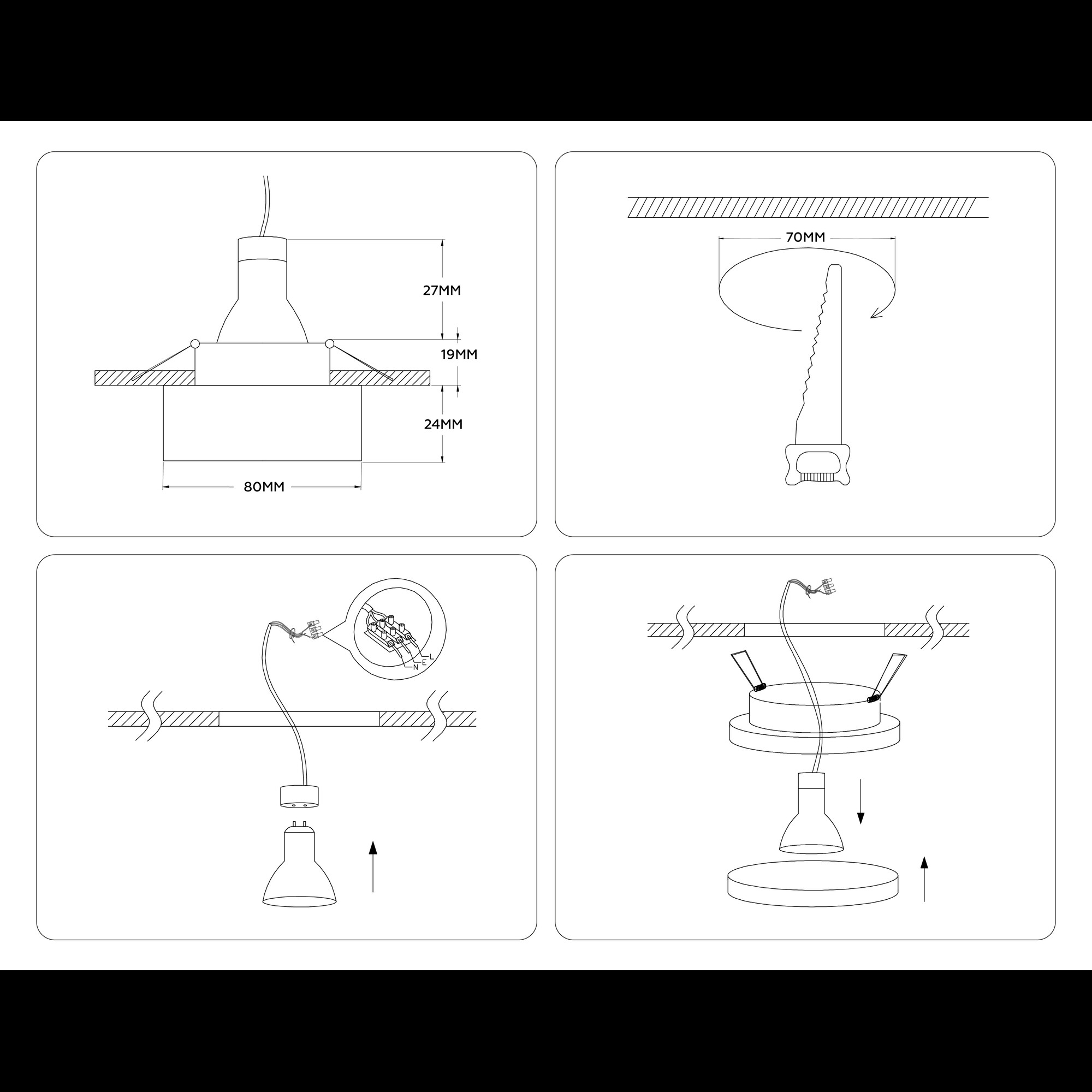 27MM
19MM
24MM
80MM

70MM

L
E
N