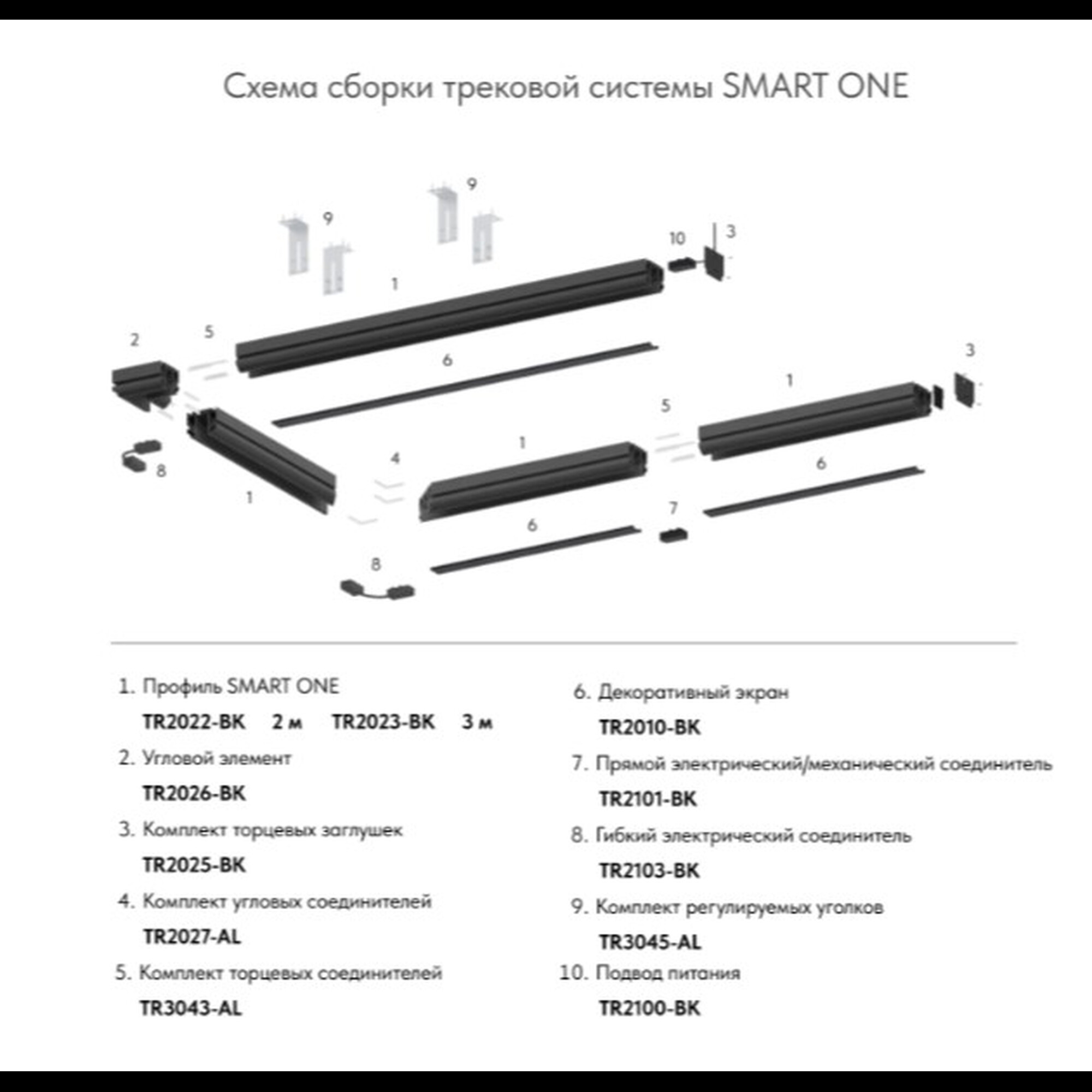 Схема сборки трековой системы SMART ONE

9
9
10
3
1
2
5
6
3
1
5
1
4
8
1
6
7
6
8

1. Профиль SMART ONE
TR2022-BK 2 м TR2023-BK 3 м

2. Угловой элемент
TR2026-BK

3. Комплект торцевых заглушек
TR2025-BK

4. Комплект угловых соединителей
TR2027-AL

5. Комплект торцевых соединителей
TR3043-AL

6. Декоративный экран
TR2010-BK

7. Прямой электрический/механический соединитель
TR2101-BK

8. Гибкий электрический соединитель
TR2103-BK

9. Комплект регулируемых уголков
TR3045-AL

10. Подвод питания
TR2100-BK