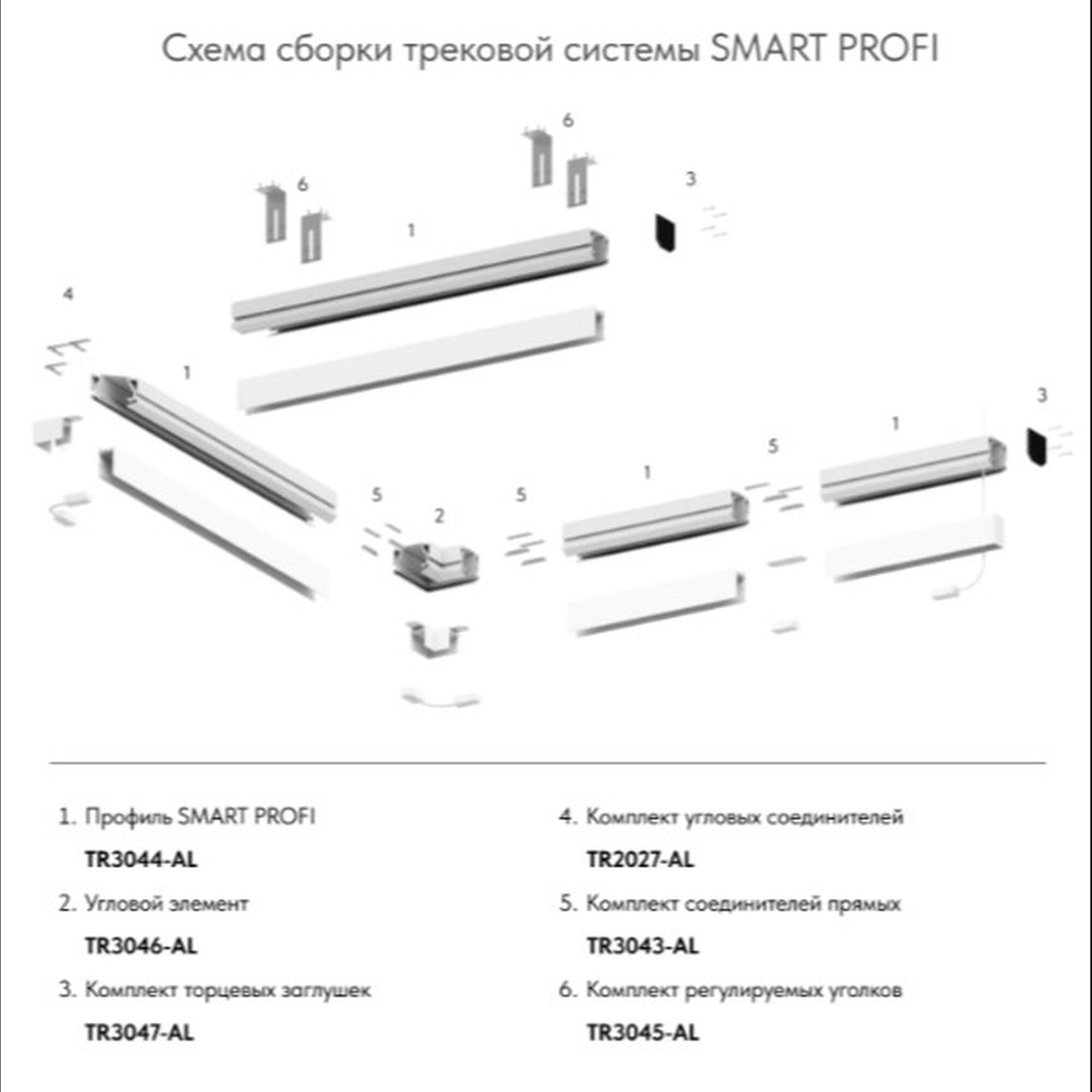 Схема сборки трековой системы SMART PROFI

6

6

3

1

4

1

3

1

5

1

5

5

2

1. Профиль SMART PROFI

TR3044-AL

2. Угловой элемент

TR3046-AL

3. Комплект торцевых заглушек

TR3047-AL

4. Комплект угловых соединителей

TR2027-AL

5. Комплект соединителей прямых

TR3043-AL

6. Комплект регулируемых уголков

TR3045-AL