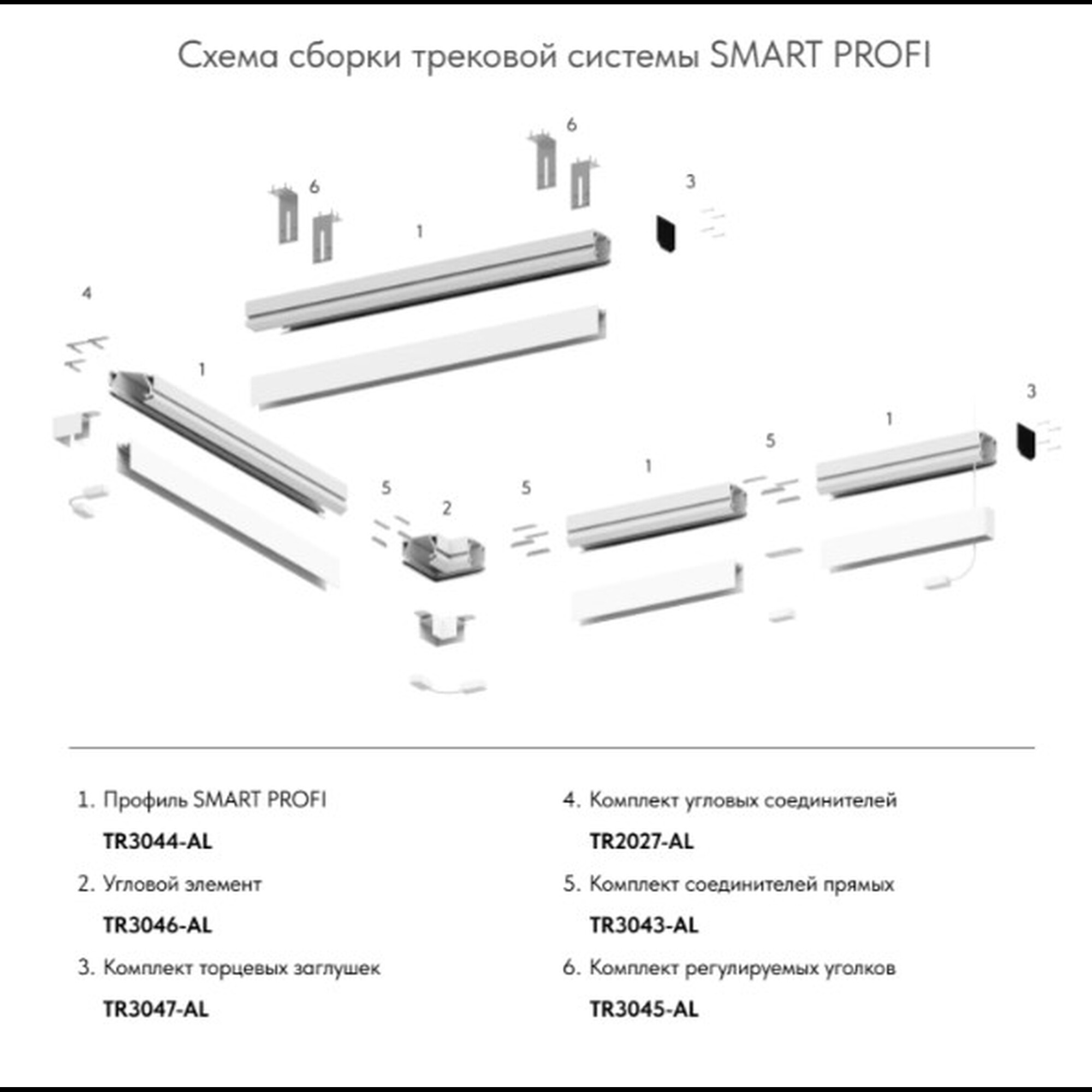 Схема сборки трековой системы SMART PROFI

6

6

3

1

4

1

3

1

5

1

5

2

5

1. Профиль SMART PROFI
TR3044-AL

2. Угловой элемент
TR3046-AL

3. Комплект торцевых заглушек
TR3047-AL

4. Комплект угловых соединителей
TR2027-AL

5. Комплект соединителей прямых
TR3043-AL

6. Комплект регулируемых уголков
TR3045-AL