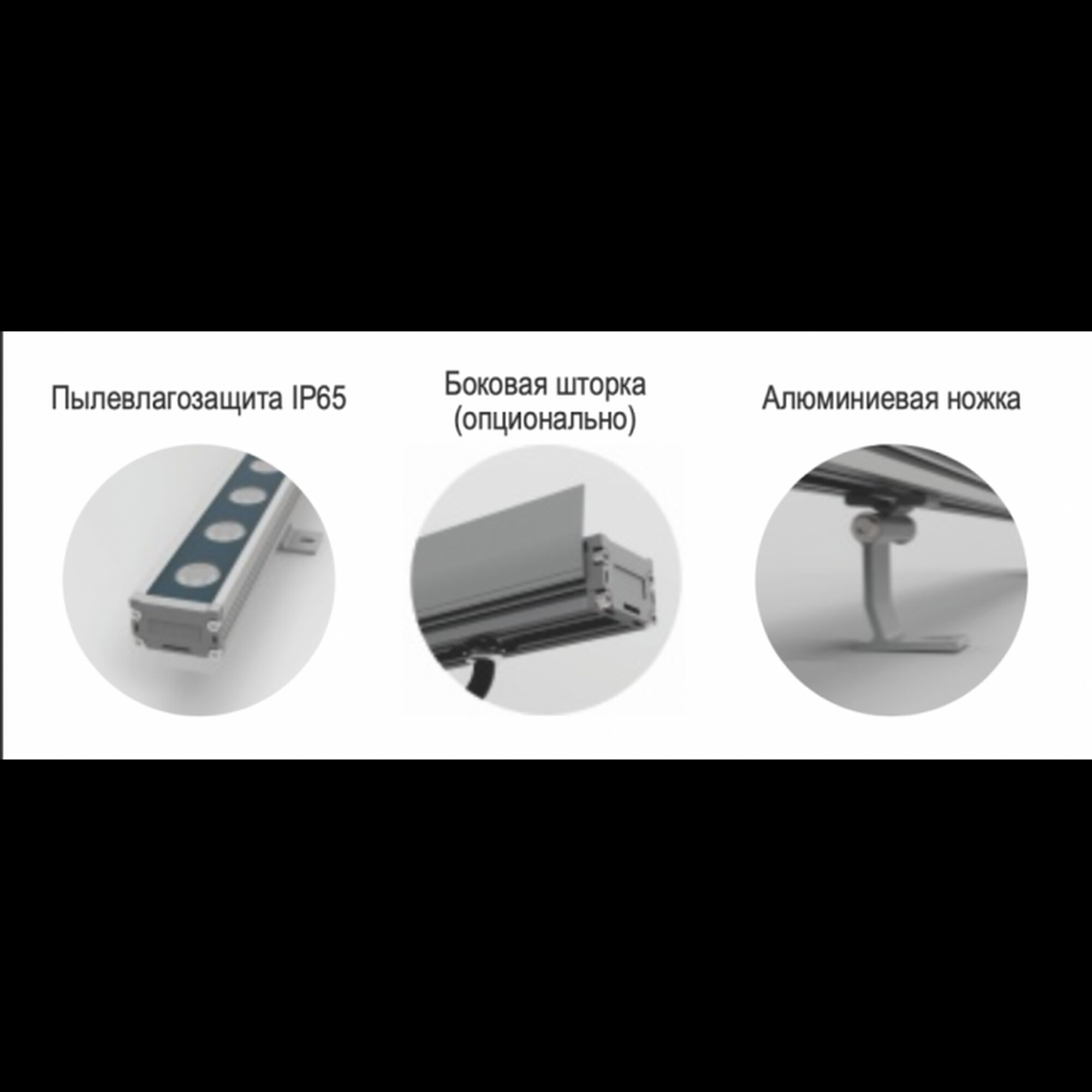 Пылевлагозащита IP65

Боковая шторка (опционально)

Алюминиевая ножка